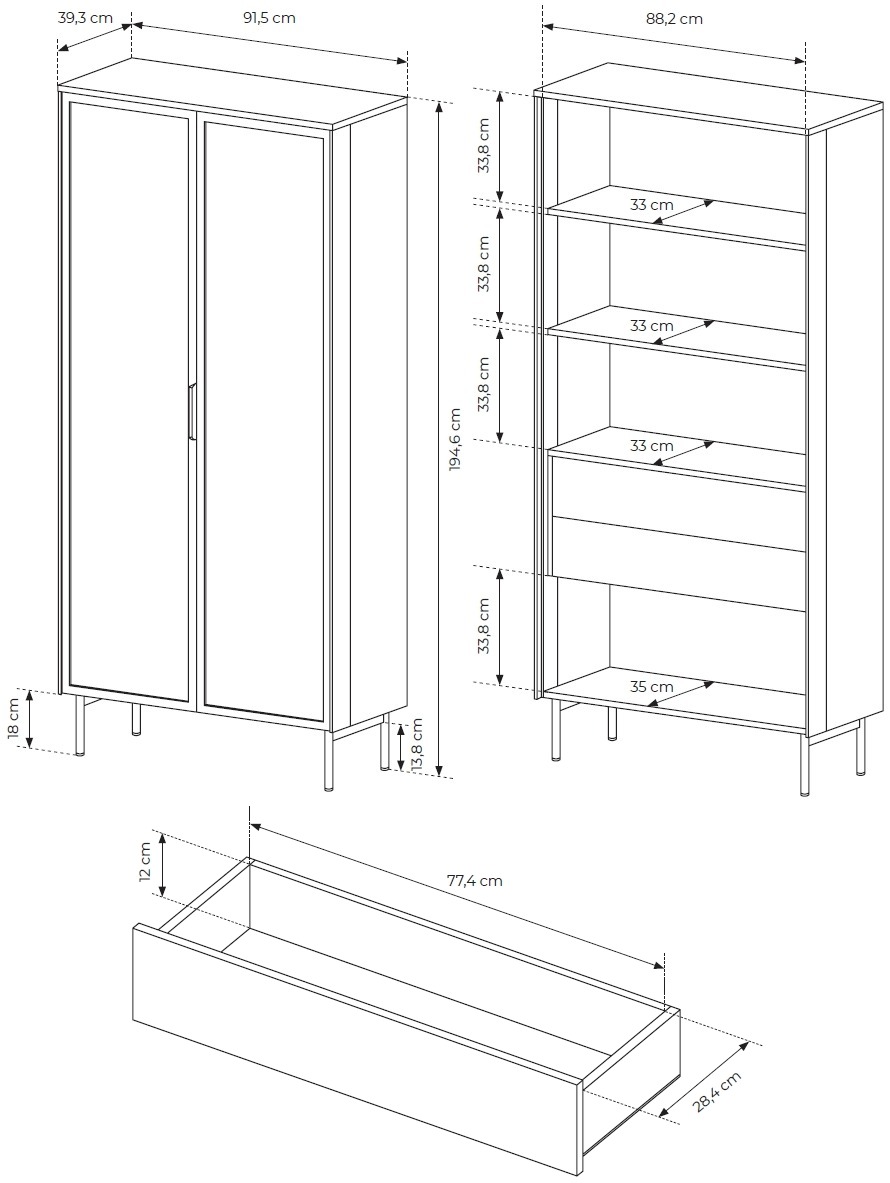 39,3 cm
91,5 cm
194,6 cm
18 cm
13,8 cm
88,2 cm
33,8 cm
33 cm
33,8 cm
33 cm
33,8 cm
33 cm
33,8 cm
35 cm
12 cm
77,4 cm
28,4 cm