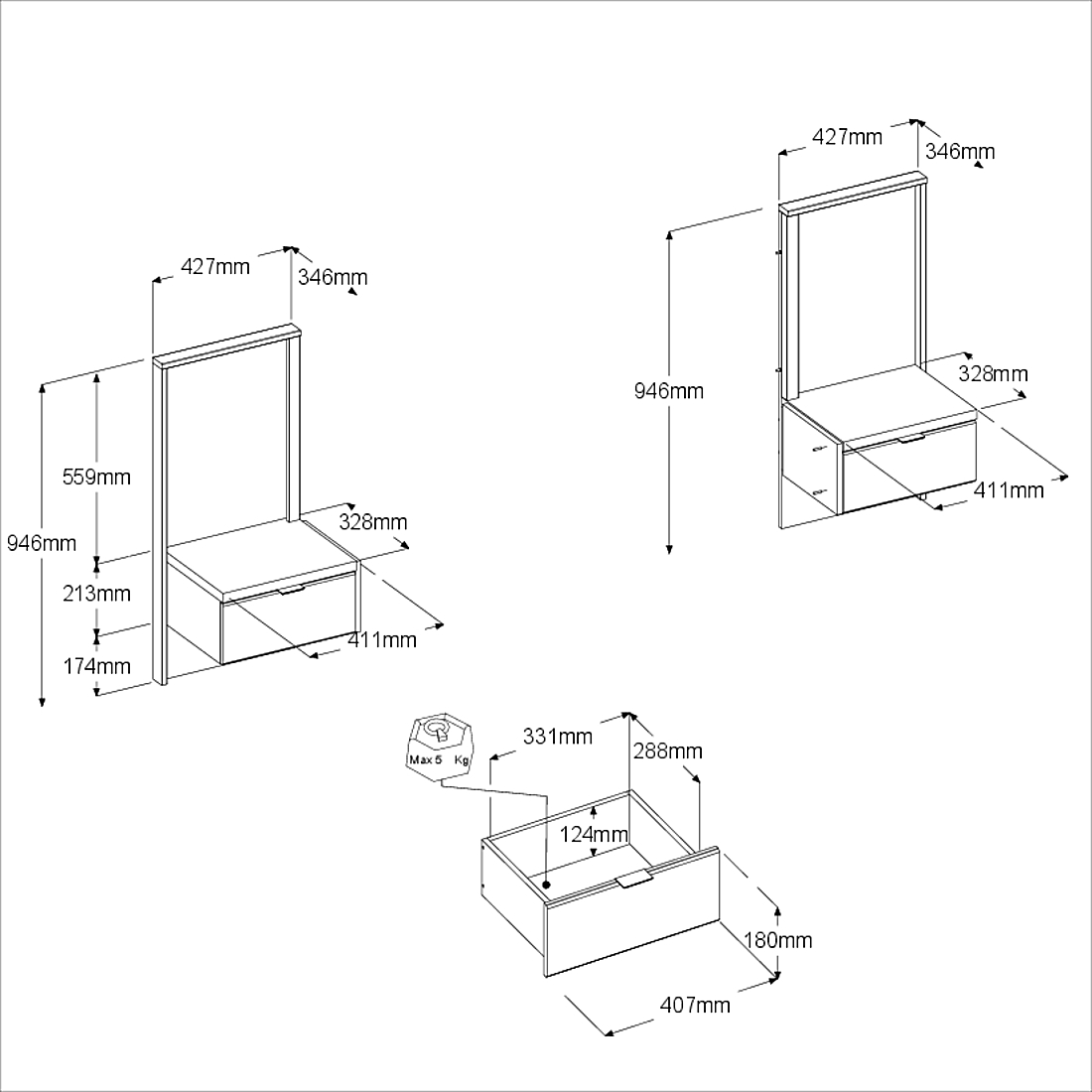 427mm
346mm
559mm
946mm
213mm
174mm
328mm
411mm

427mm
346mm
946mm
328mm
411mm

Max 5 Kg
331mm
288mm
124mm
180mm
407mm