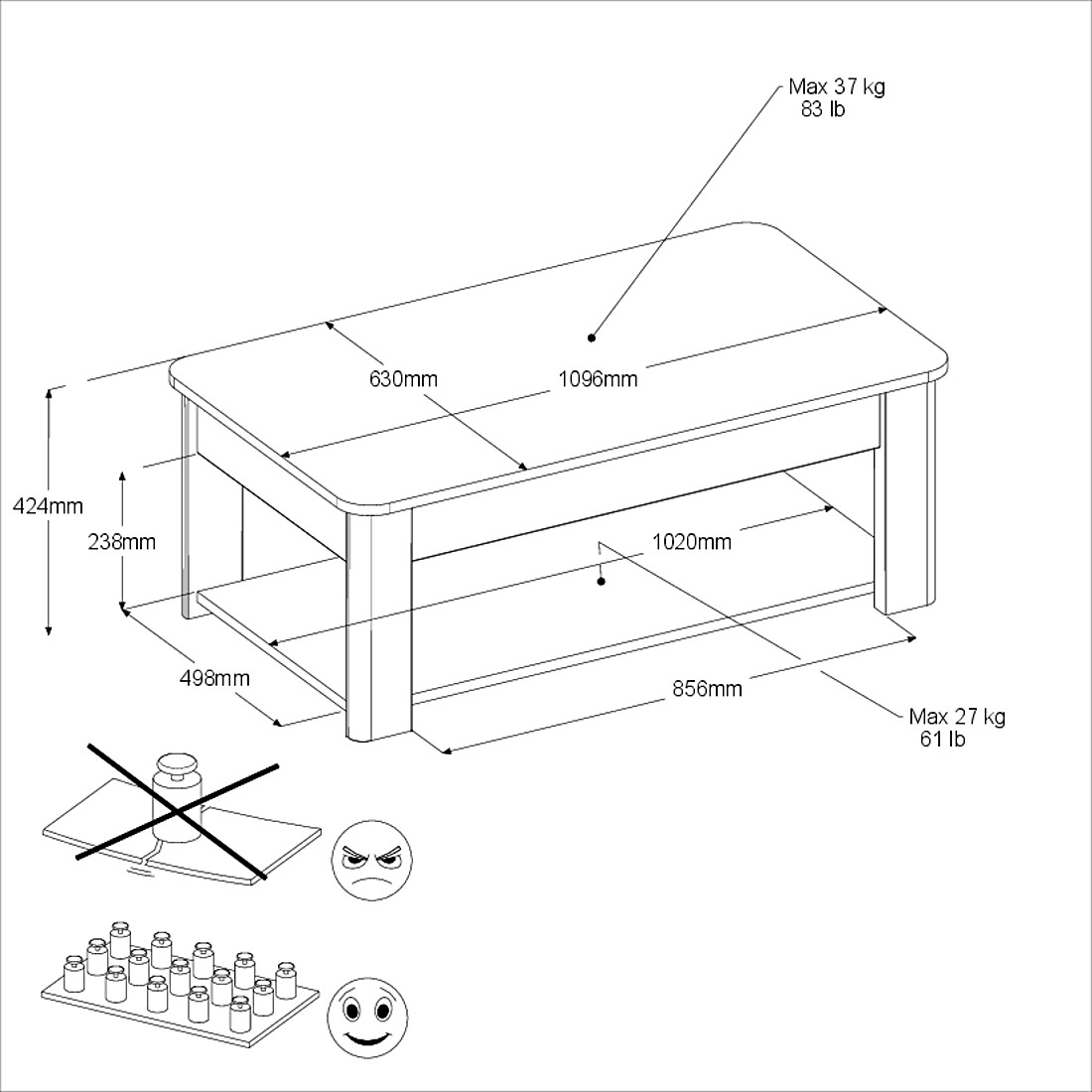 Max 37 kg
83 lb

630mm

1096mm

424mm

238mm

1020mm

498mm

856mm

Max 27 kg
61 lb